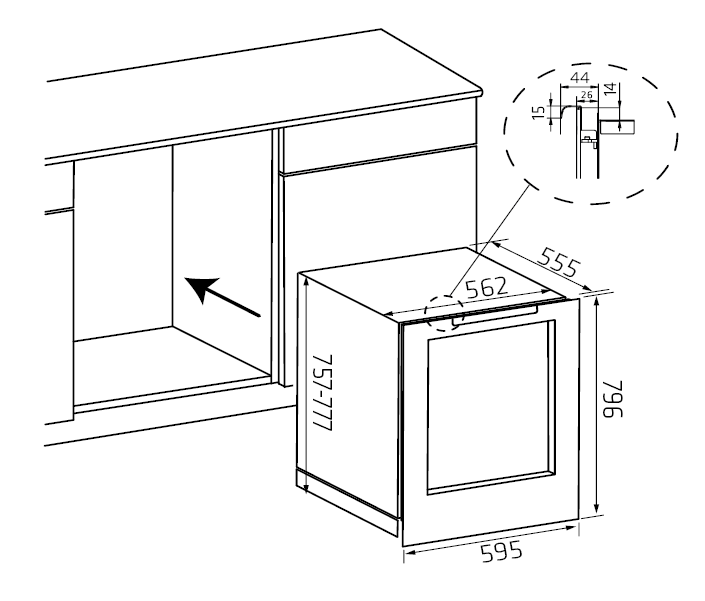 44
26
14
15
555
562
757-777
796
595